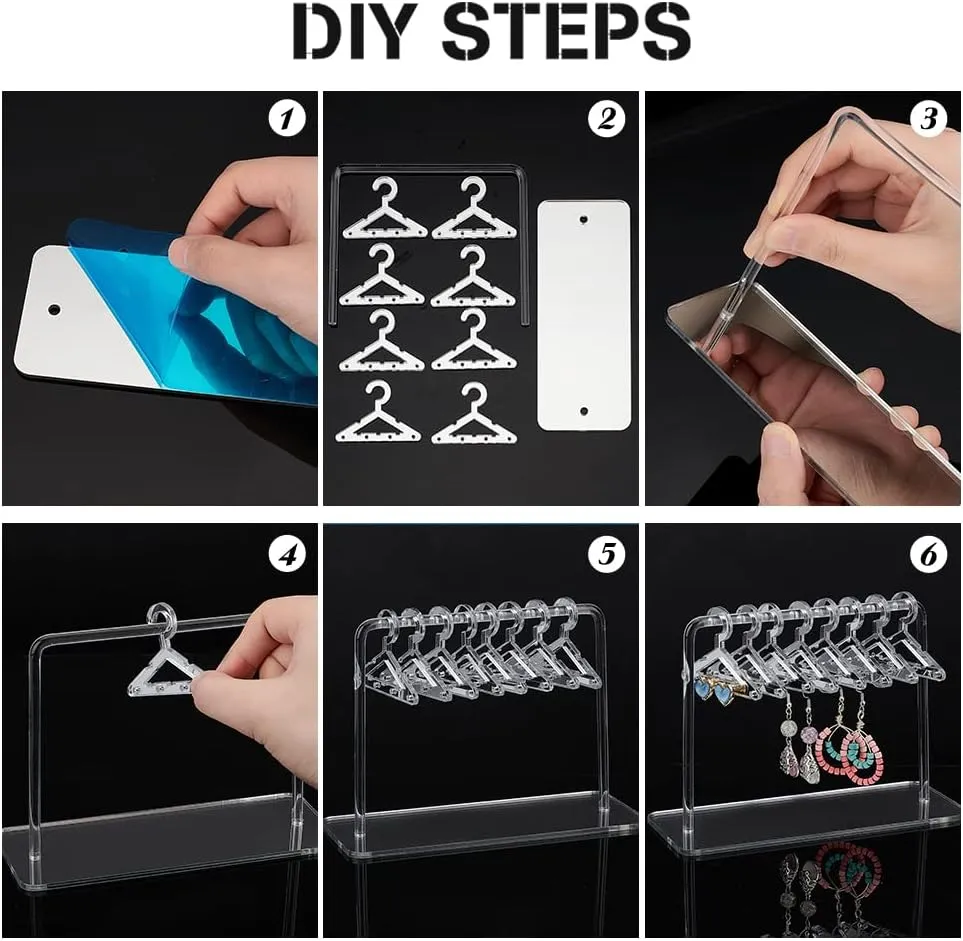 DIY STEPS

1

2

3

4

5

6